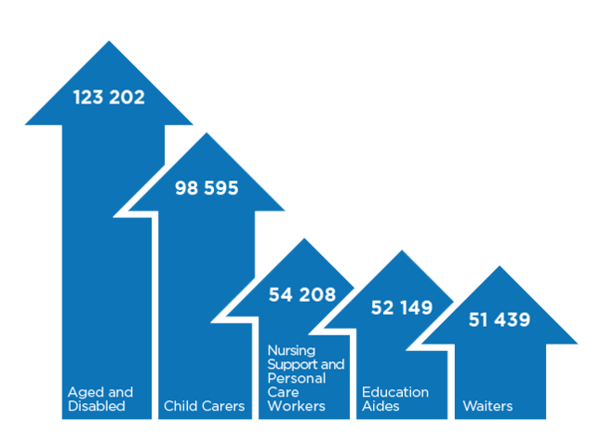 123 202

Aged and Disabled

98 595

Child Carers

54 208

Nursing Support and Personal Care Workers

52 149

Education Aides

51 439

Waiters