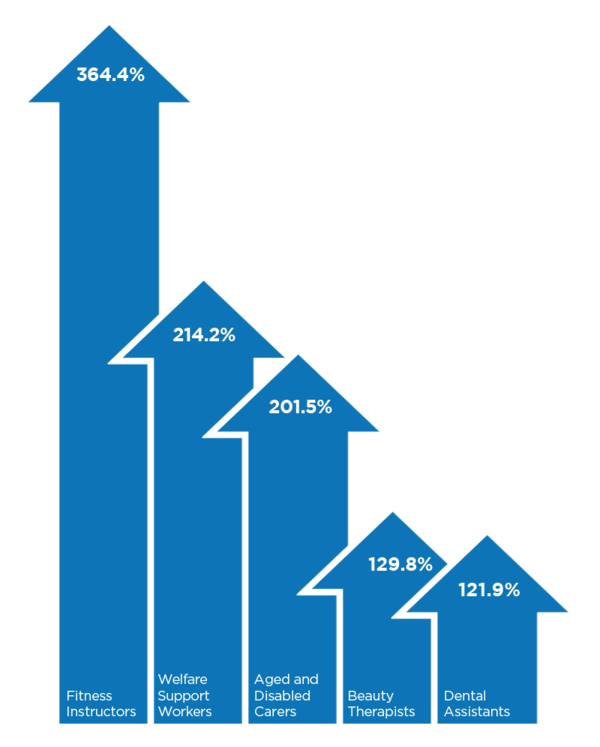 364.4%

214.2%

201.5%

129.8%

121.9%

Fitness Instructors

Welfare Support Workers

Aged and Disabled Carers

Beauty Therapists

Dental Assistants