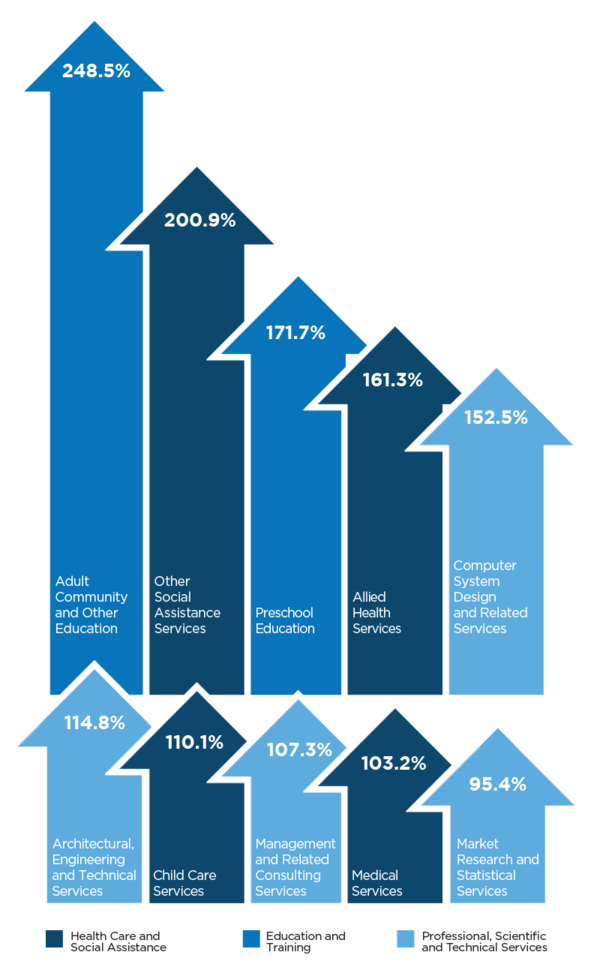 248.5%

Adult Community and Other Education

200.9%

Other Social Assistance Services

171.7%

Preschool Education

161.3%

Allied Health Services

152.5%

Computer System Design and Related Services

114.8%

Architectural, Engineering and Technical Services

110.1%

Child Care Services

107.3%

Management and Related Consulting Services

103.2%

Medical Services

95.4%

Market Research and Statistical Services

Health Care and Social Assistance

Education and Training

Professional, Scientific and Technical Services